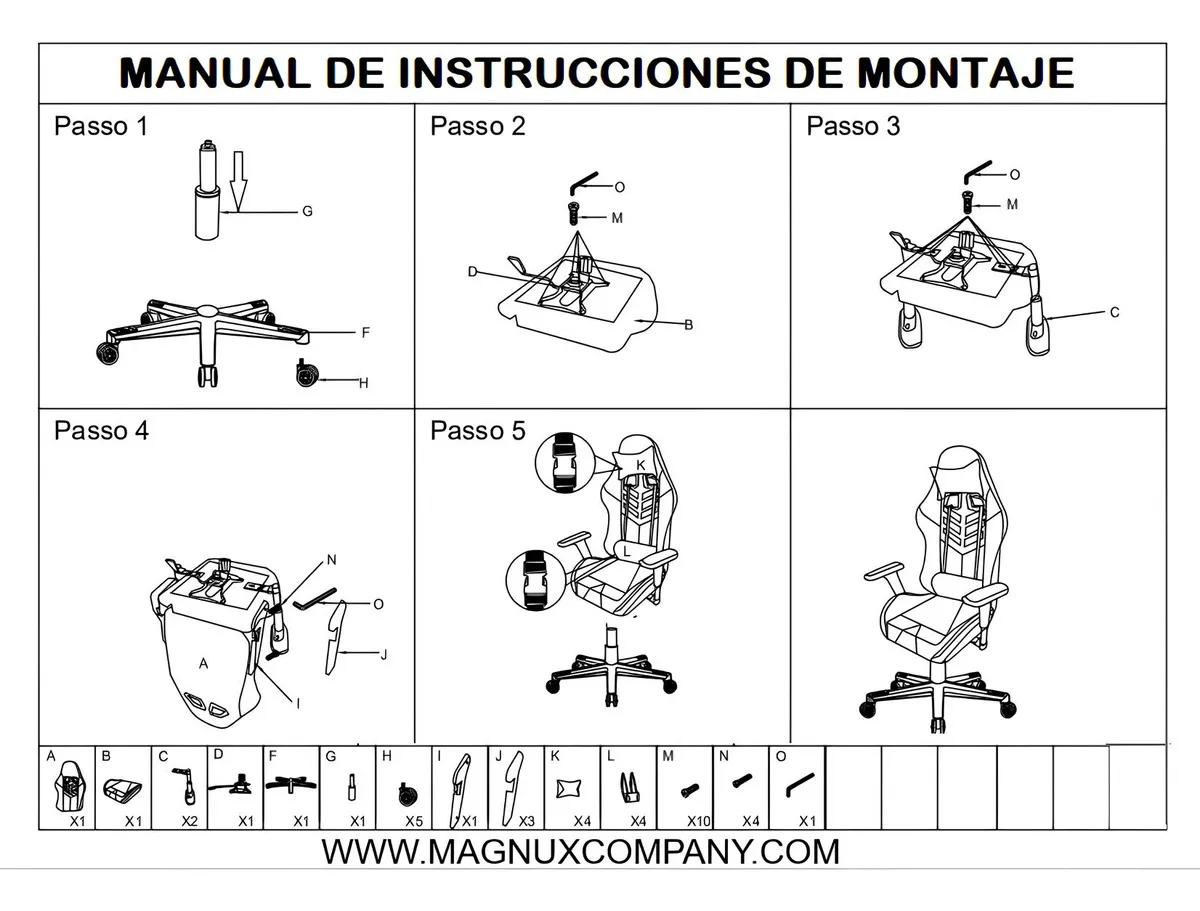 MANUAL DE INSTRUCCIONES DE MONTAJE

Passo 1
G
F
H

Passo 2
O
M
D
B

Passo 3
O
M
C

Passo 4
N
O
J
A
I

Passo 5
K
L

| A | B | C | D | F | G | H | I | J | K | L | M | N | O |
|---|---|---|---|---|---|---|---|---|---|---|---|---|---|
| X1 | X1 | X2 | X1 | X1 | X1 | X5 | X1 | X3 | X4 | X4 | X10 | X4 | X1 |

WWW.MAGNUXCOMPANY.COM