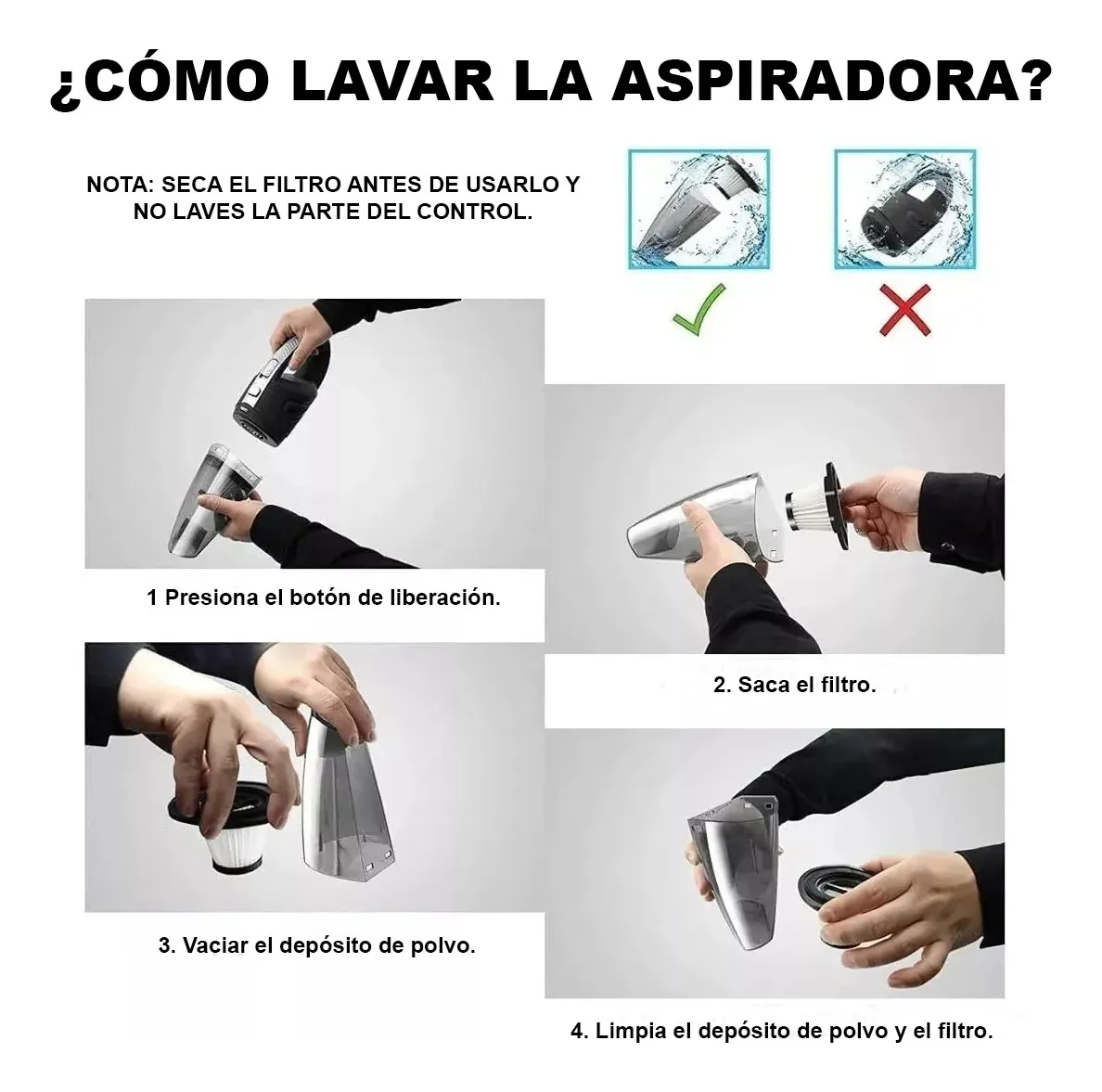 ¿CÓMO LAVAR LA ASPIRADORA?

NOTA: SECA EL FILTRO ANTES DE USARLO Y NO LAVES LA PARTE DEL CONTROL.

1 Presiona el botón de liberación.

2. Saca el filtro.

3. Vaciar el depósito de polvo.

4. Limpia el depósito de polvo y el filtro.