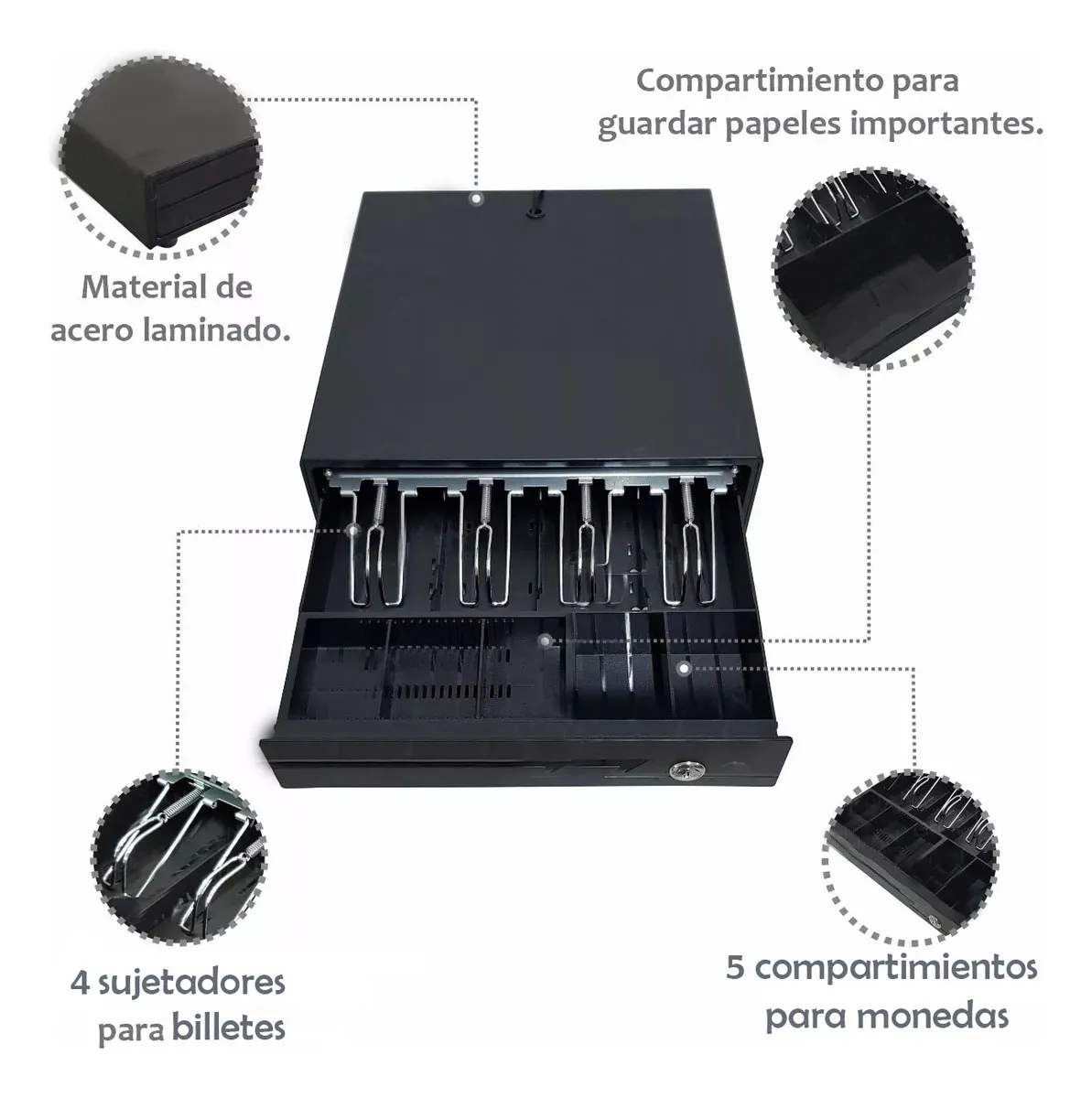 Compartimiento para guardar papeles importantes.

Material de acero laminado.

4 sujetadores para billetes

5 compartimientos para monedas